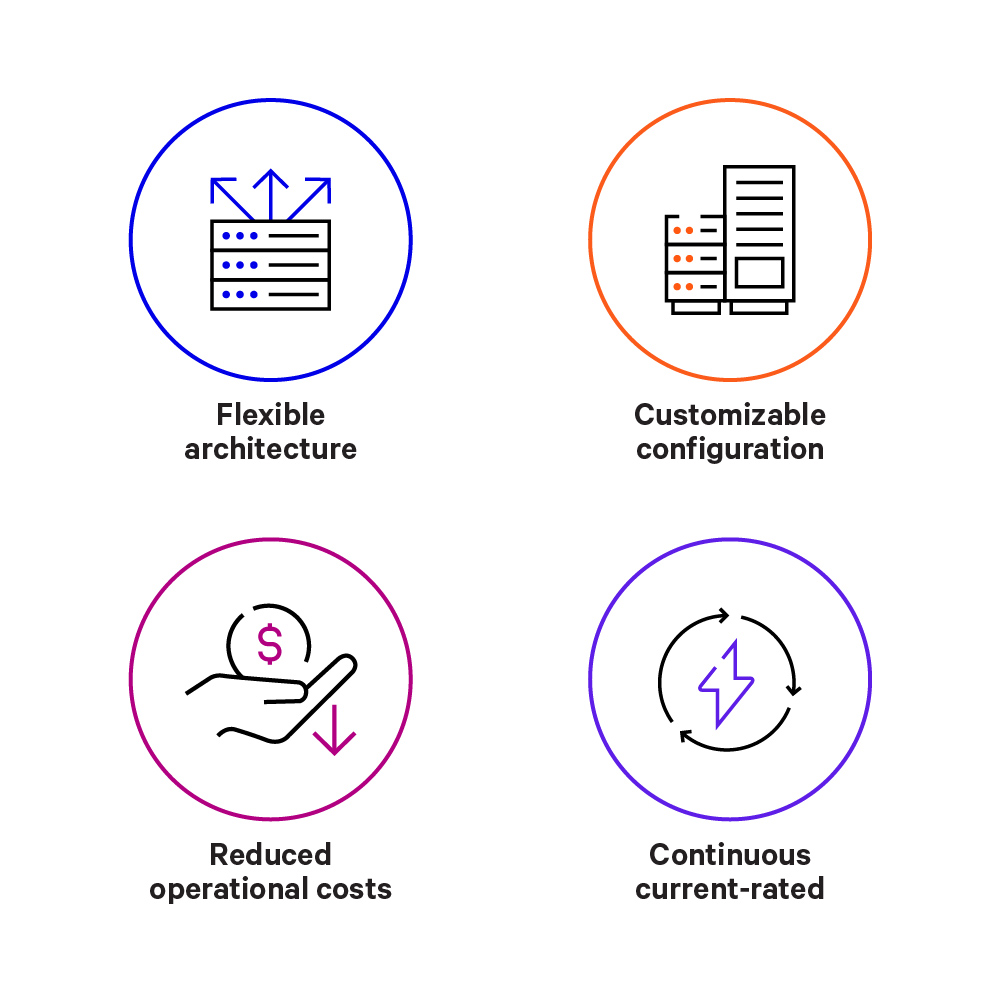 Flexible architecture

Customizable configuration

$

Reduced operational costs

Continuous current-rated