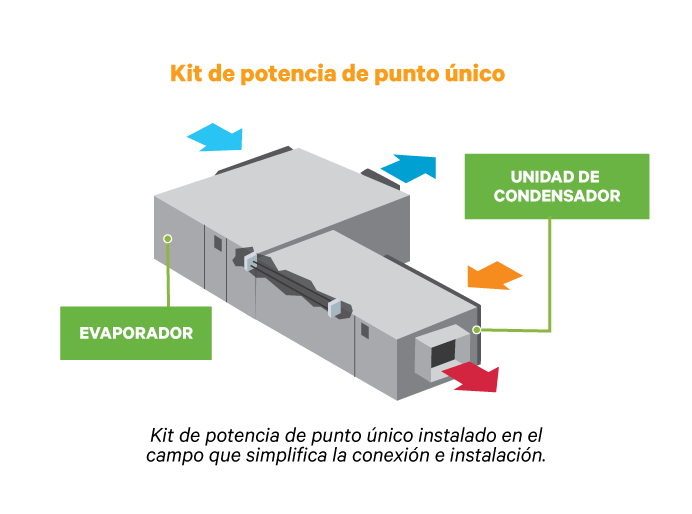 Kit de potencia de punto único

UNIDAD DE CONDENSADOR

EVAPORADOR

Kit de potencia de punto único instalado en el campo que simplifica la conexión e instalación.